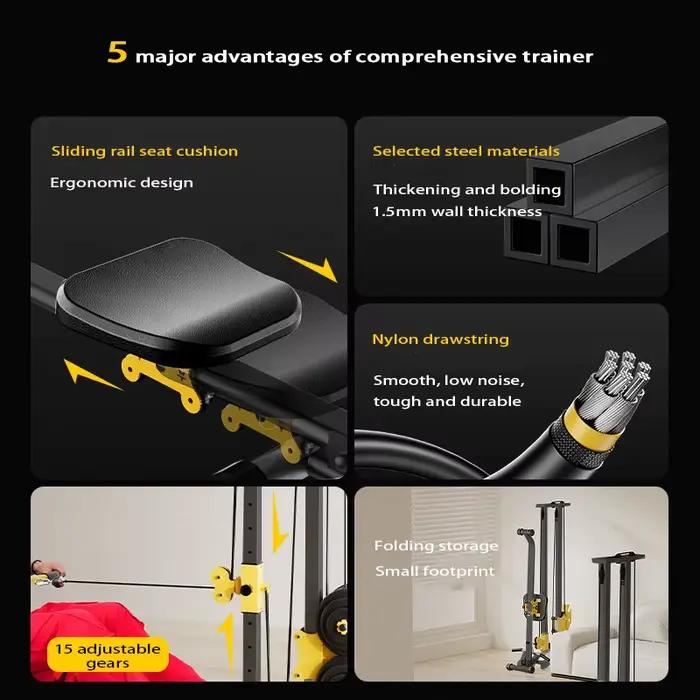 5 major advantages of comprehensive trainer

Sliding rail seat cushion

Ergonomic design

Selected steel materials

Thickening and bolding
1.5mm wall thickness

Nylon drawstring

Smooth, low noise, tough and durable

15 adjustable gears

Folding storage
Small footprint