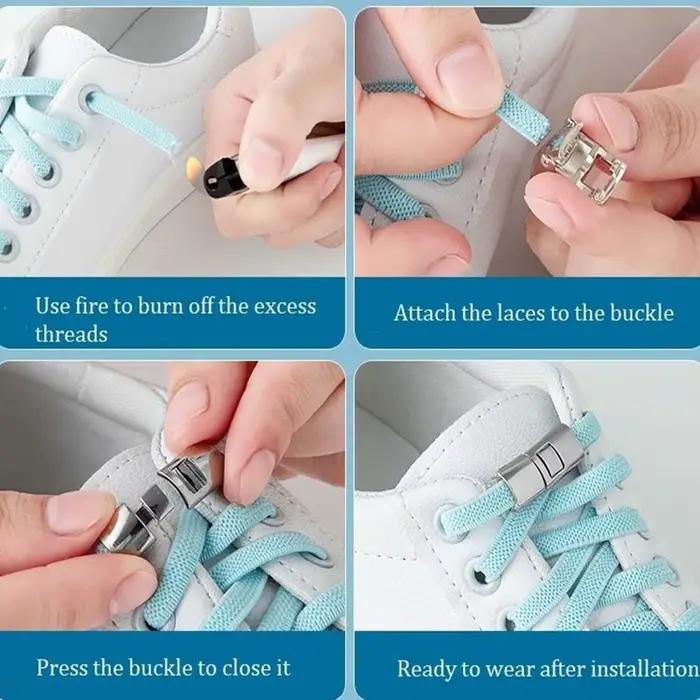 Use fire to burn off the excess threads

Attach the laces to the buckle

Press the buckle to close it

Ready to wear after installation