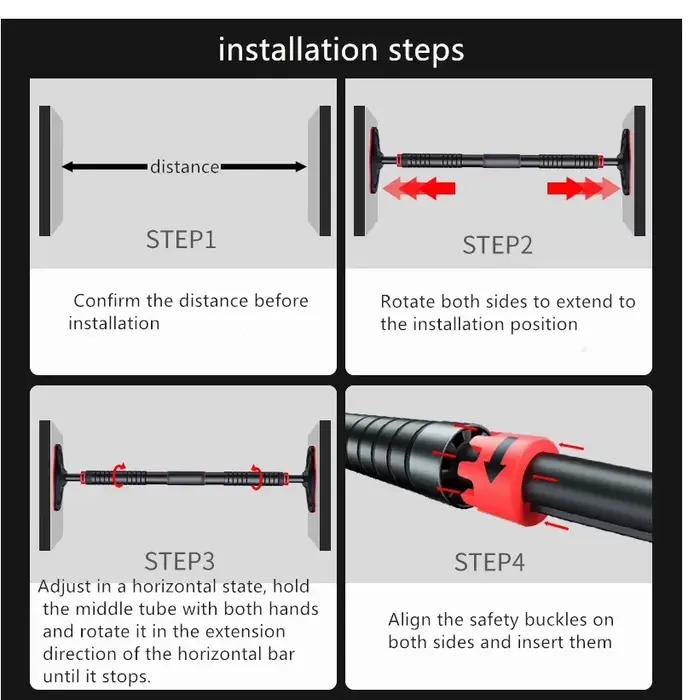 installation steps

distance

STEP1

Confirm the distance before installation

STEP2

Rotate both sides to extend to the installation position

STEP3

Adjust in a horizontal state, hold the middle tube with both hands and rotate it in the extension direction of the horizontal bar until it stops.

STEP4

Align the safety buckles on both sides and insert them